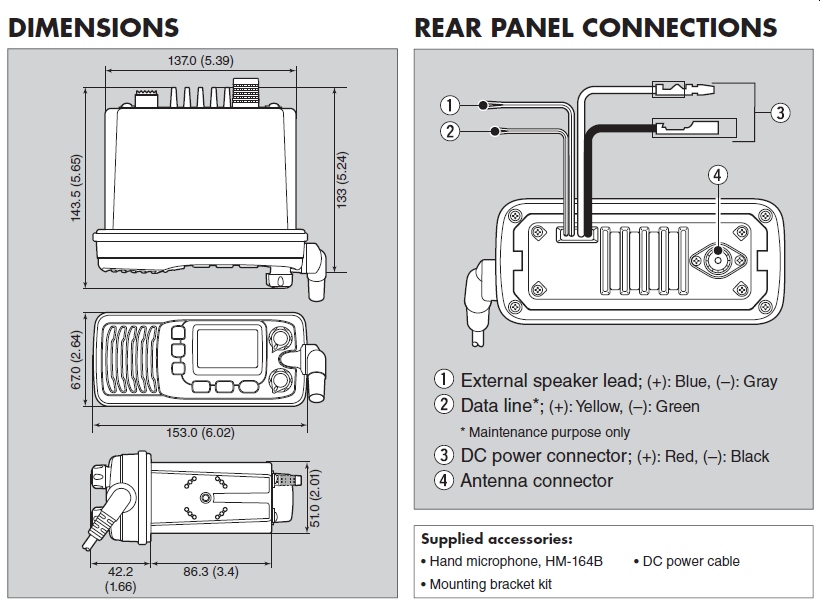 DIMENSIONS

137.0 (5.39)

143.5 (5.65)

133 (5.24)

67.0 (2.64)

153.0 (6.02)

51.0 (2.01)

42.2 (1.66)

86.3 (3.4)

REAR PANEL CONNECTIONS

1

2

3

4

① External speaker lead; (+): Blue, (–): Gray
② Data line*; (+): Yellow, (–): Green
* Maintenance purpose only
③ DC power connector; (+): Red, (–): Black
④ Antenna connector

Supplied accessories:
• Hand microphone, HM-164B • DC power cable
• Mounting bracket kit